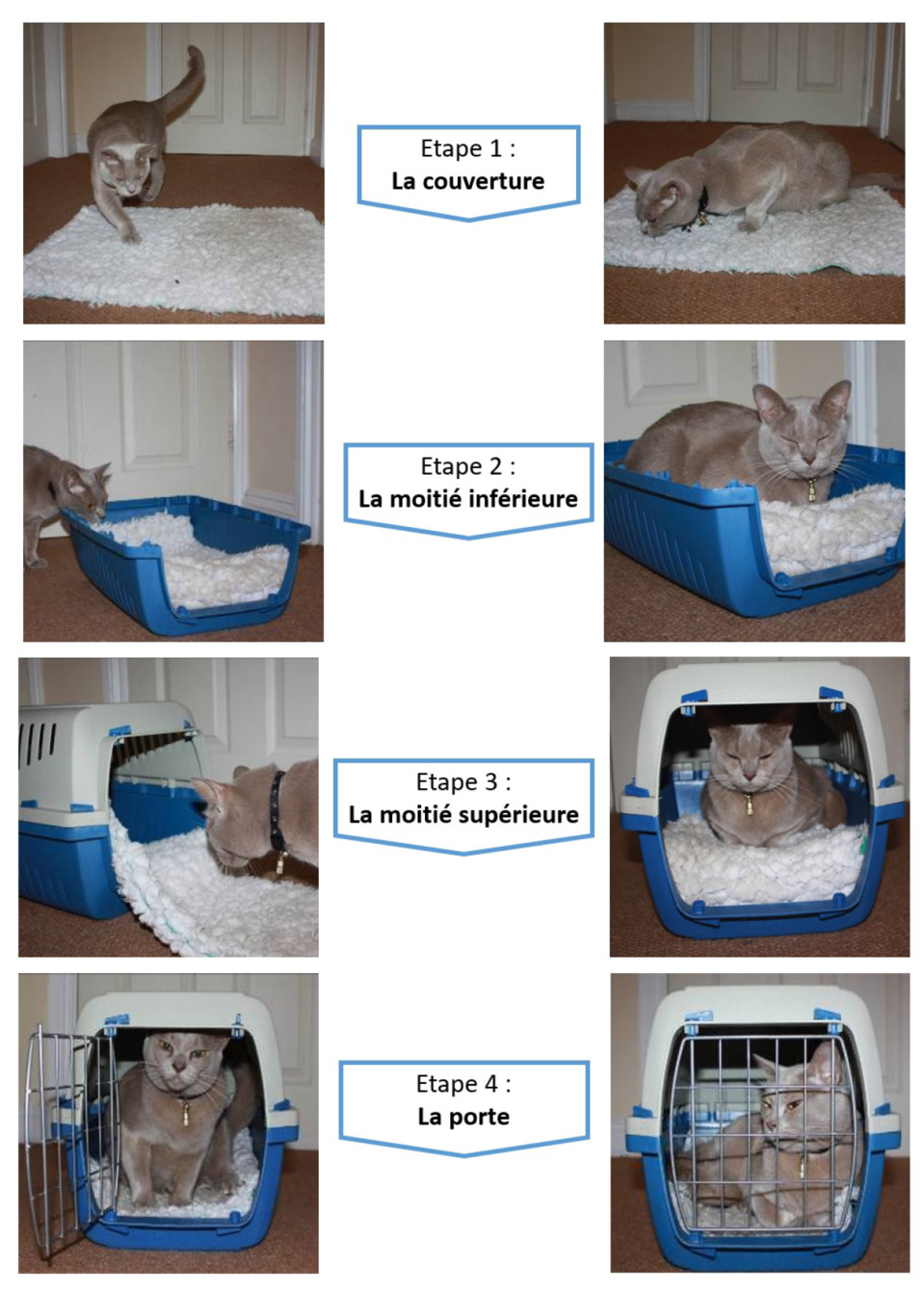 Etape 1 :
La couverture

Etape 2 :
La moitié inférieure

Etape 3 :
La moitié supérieure

Etape 4 :
La porte